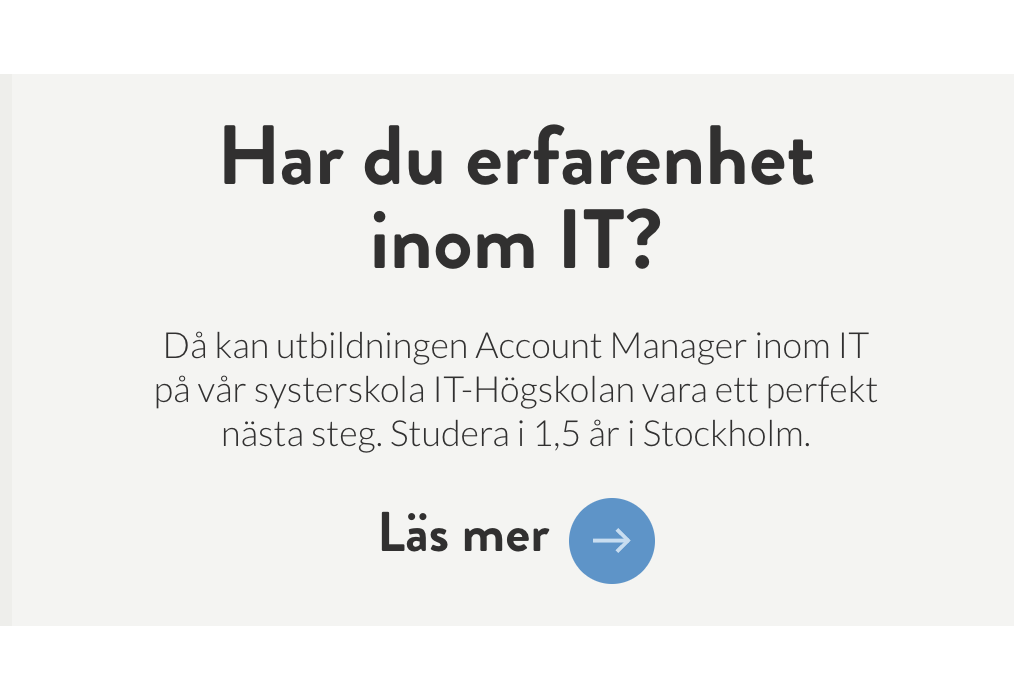 Har du erfarenhet inom IT?

Då kan utbildningen Account Manager inom IT på vår systerskola IT-Högskolan vara ett perfekt nästa steg. Studera i 1,5 år i Stockholm.

Läs mer →